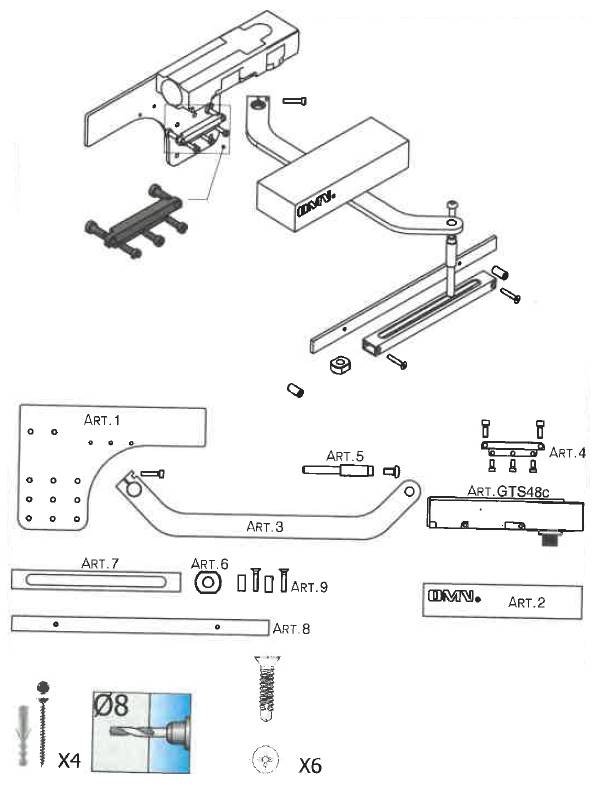 OMV.

ART.1

ART.5

ART.4

ART.GTS48c

ART.3

ART.7

ART.6

ART.9

OMV. ART.2

ART.8

X4

Ø8

X6